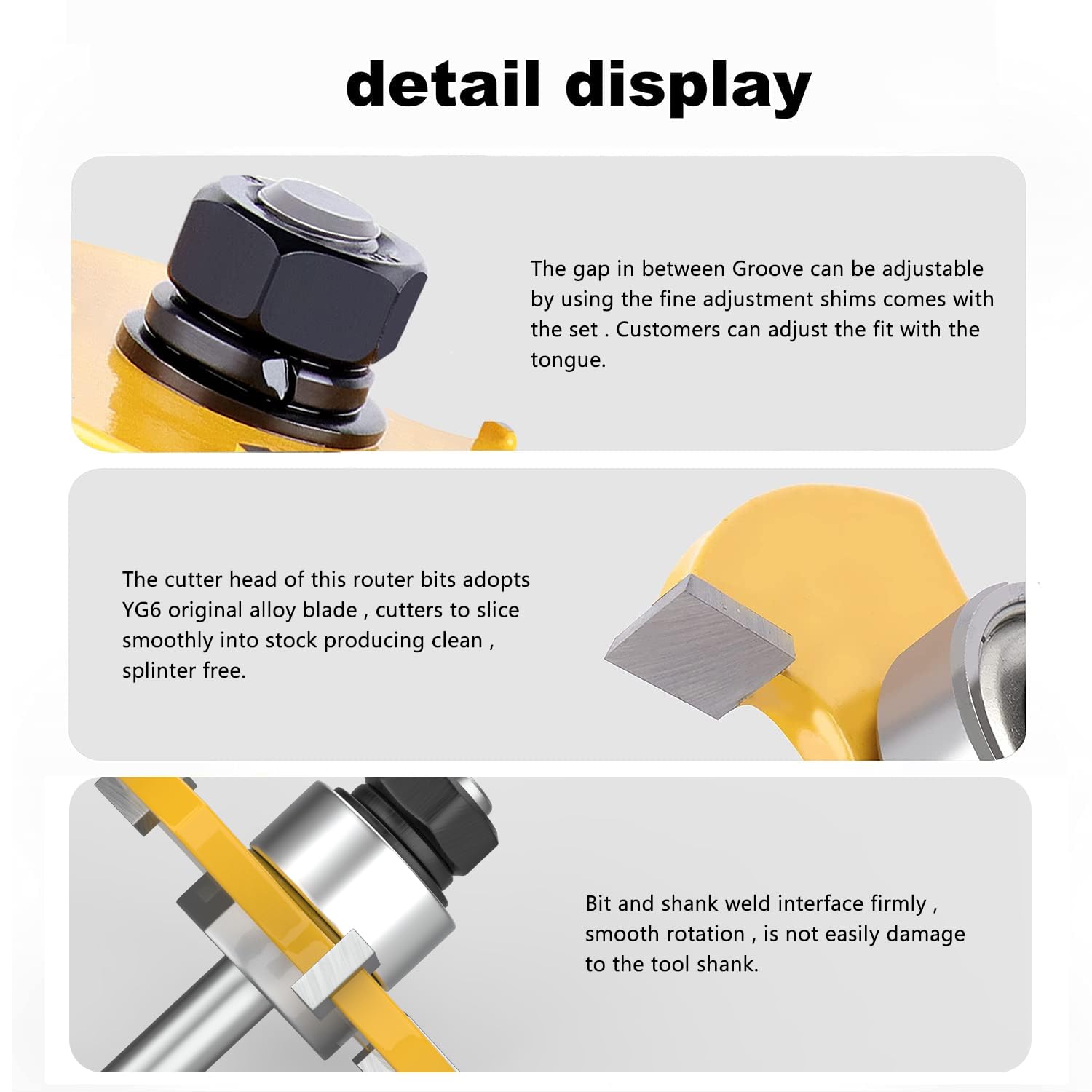 detail display

The gap in between Groove can be adjustable by using the fine adjustment shims comes with the set . Customers can adjust the fit with the tongue.

The cutter head of this router bits adopts YG6 original alloy blade , cutters to slice smoothly into stock producing clean , splinter free.

Bit and shank weld interface firmly , smooth rotation , is not easily damage to the tool shank.