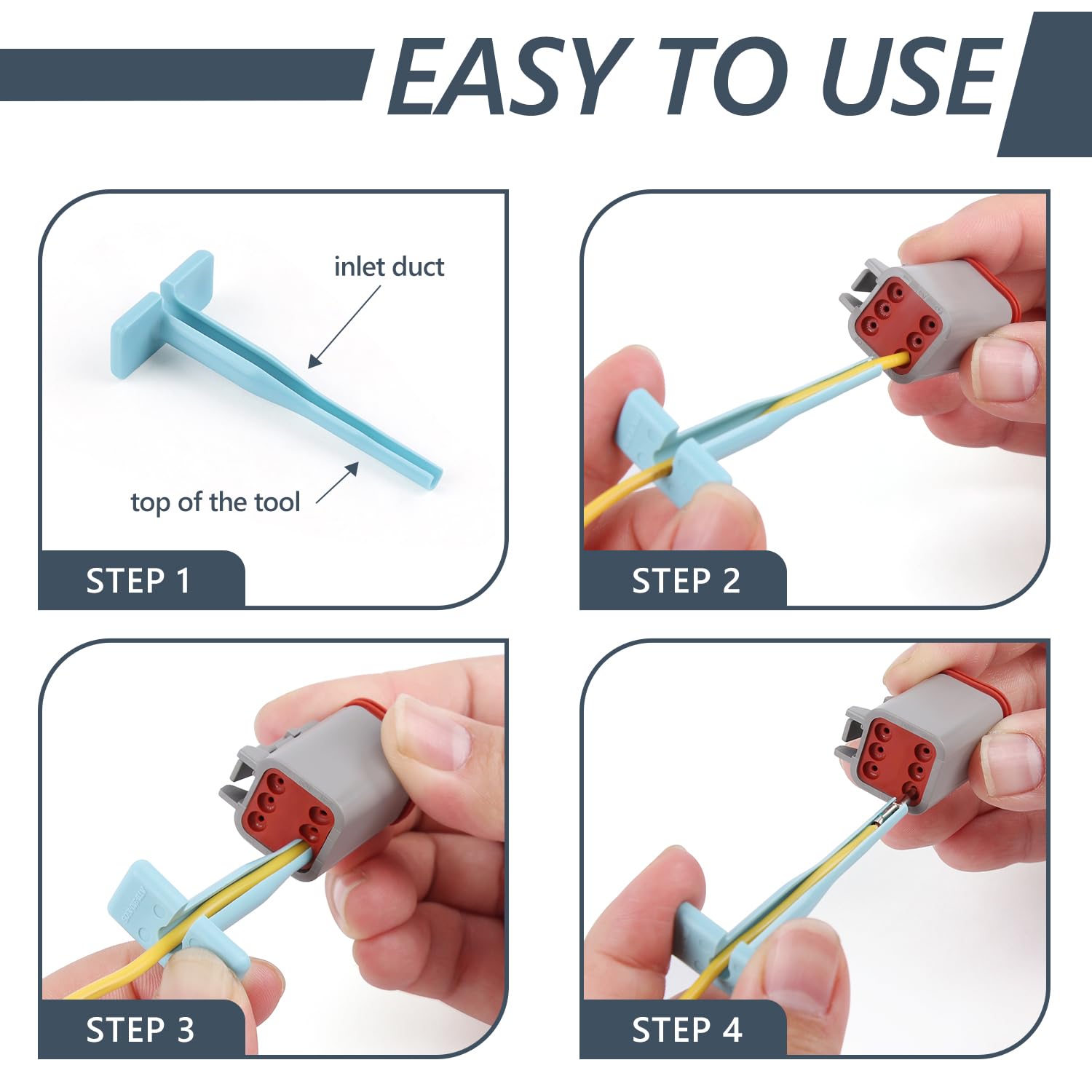 EASY TO USE

inlet duct

top of the tool

STEP 1

STEP 2

STEP 3

STEP 4