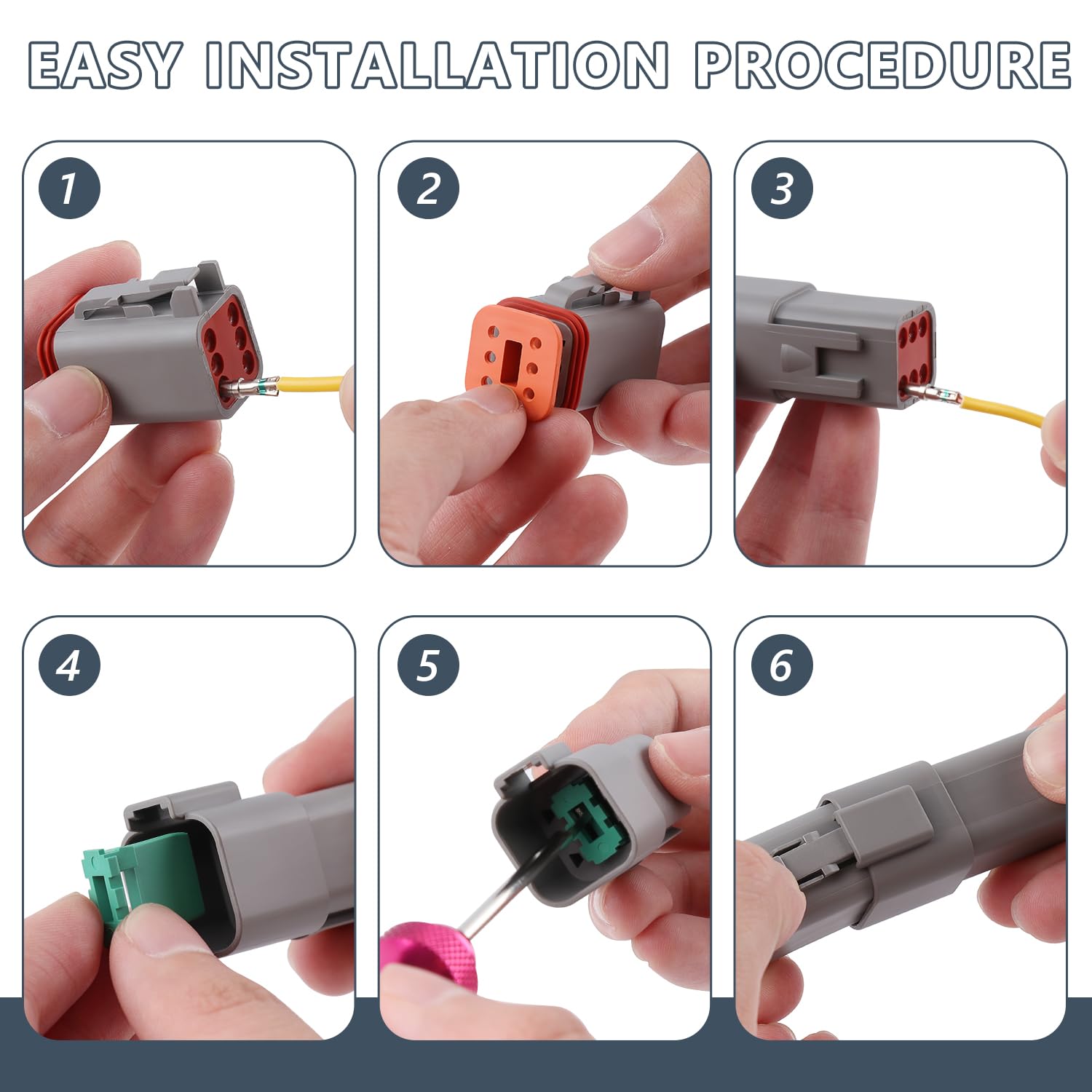 EASY INSTALLATION PROCEDURE

1

2

3

4

5

6