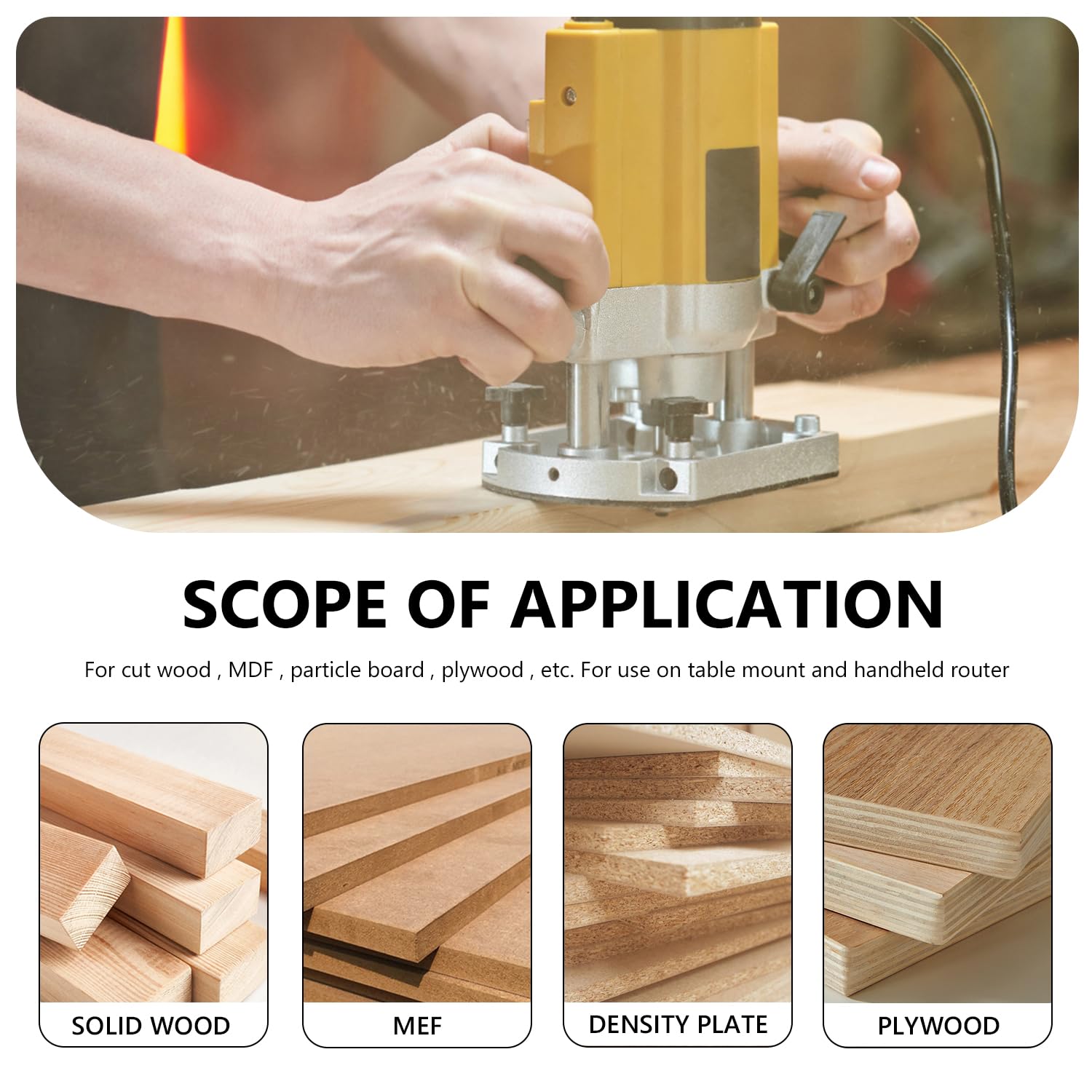 SCOPE OF APPLICATION

For cut wood , MDF , particle board , plywood , etc. For use on table mount and handheld router

SOLID WOOD

MEF

DENSITY PLATE

PLYWOOD