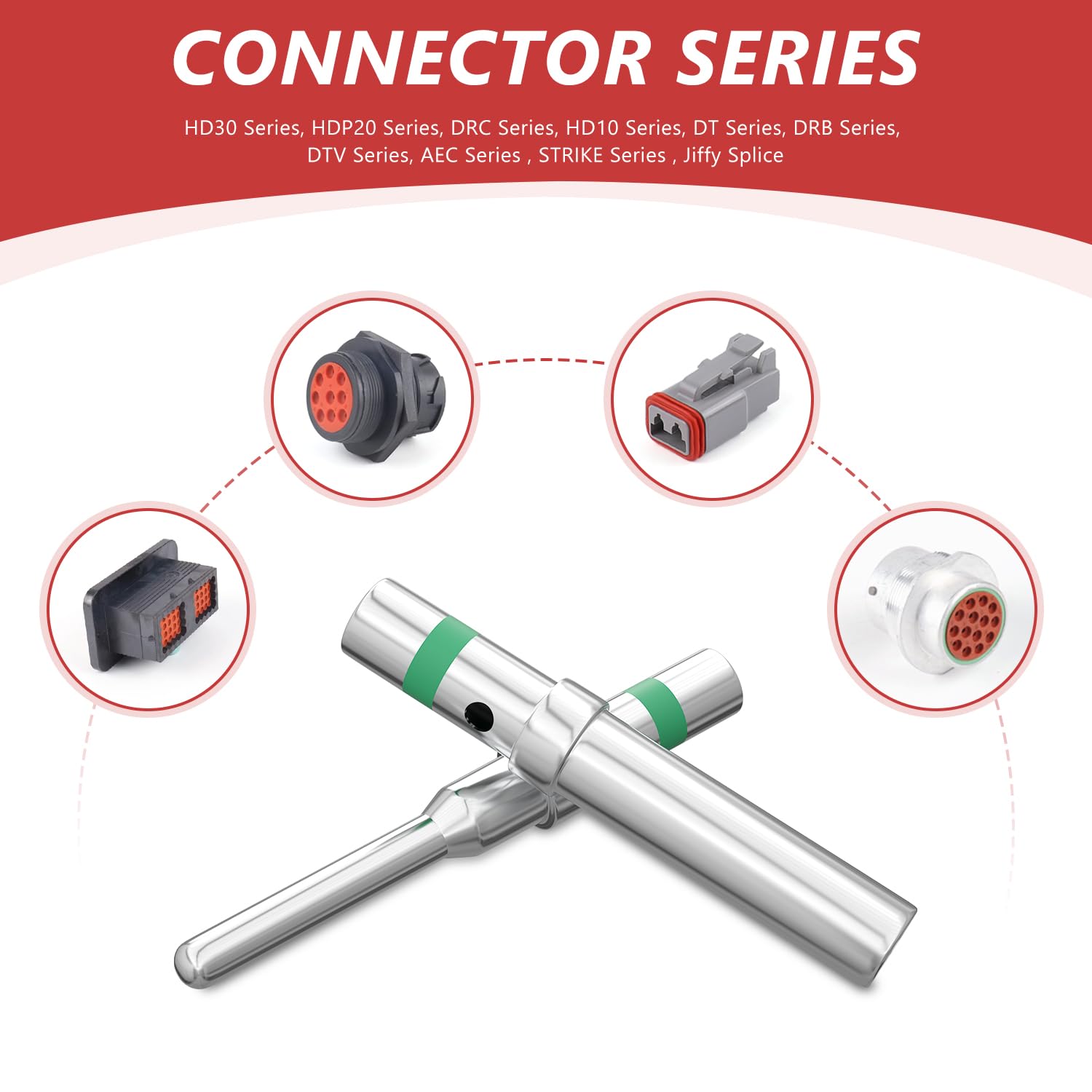 CONNECTOR SERIES

HD30 Series, HDP20 Series, DRC Series, HD10 Series, DT Series, DRB Series, DTV Series, AEC Series , STRIKE Series , Jiffy Splice