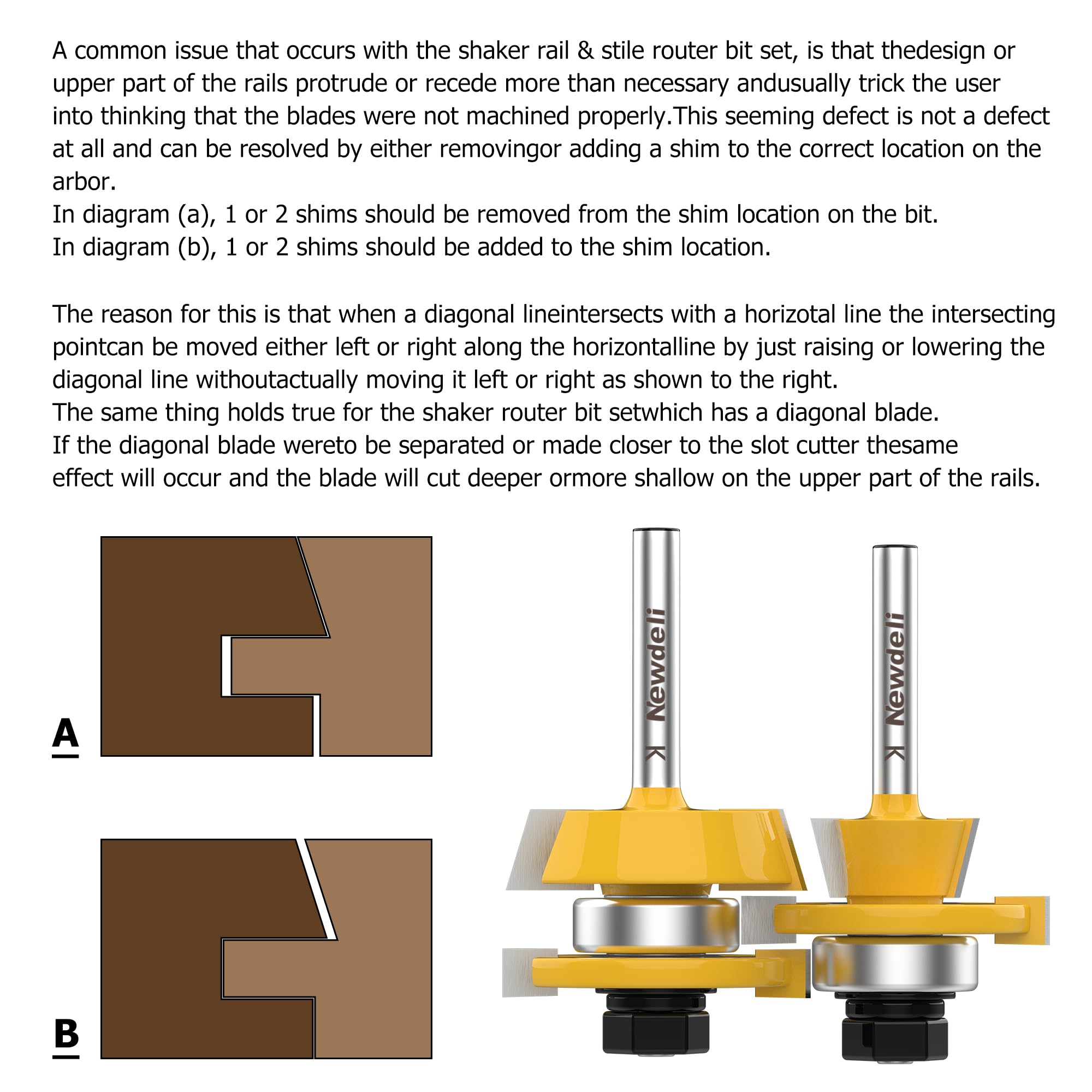 A common issue that occurs with the shaker rail & stile router bit set, is that thedesign or upper part of the rails protrude or recede more than necessary andusually trick the user into thinking that the blades were not machined properly.This seeming defect is not a defect at all and can be resolved by either removingor adding a shim to the correct location on the arbor.
In diagram (a), 1 or 2 shims should be removed from the shim location on the bit.
In diagram (b), 1 or 2 shims should be added to the shim location.

The reason for this is that when a diagonal lineintersects with a horizotal line the intersecting pointcan be moved either left or right along the horizontalline by just raising or lowering the diagonal line withoutactually moving it left or right as shown to the right.
The same thing holds true for the shaker router bit setwhich has a diagonal blade.
If the diagonal blade wereto be separated or made closer to the slot cutter thesame effect will occur and the blade will cut deeper ormore shallow on the upper part of the rails.

A

B

Newdeli K

Newdeli K