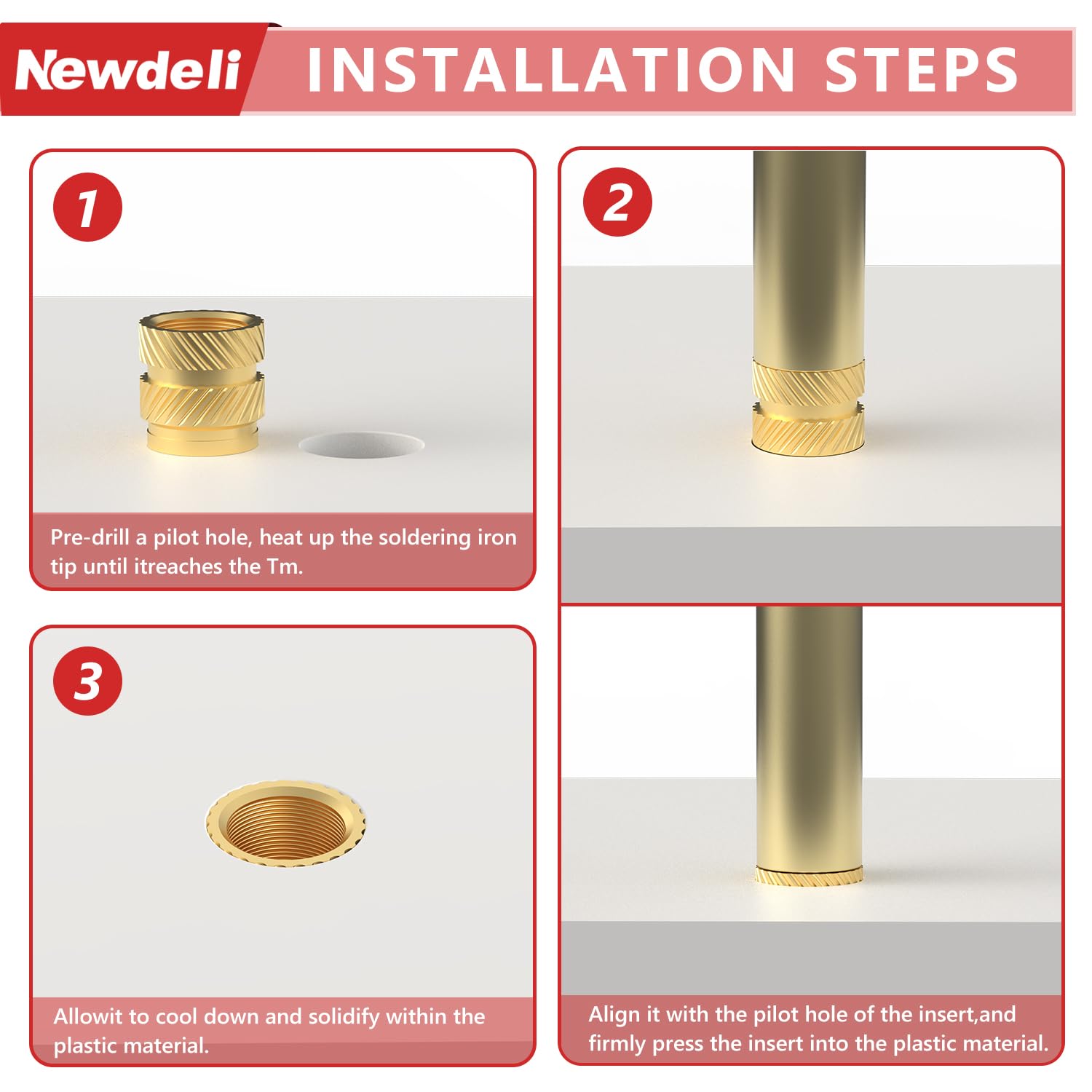 Newdeli INSTALLATION STEPS

1

Pre-drill a pilot hole, heat up the soldering iron tip until itreaches the Tm.

2

Align it with the pilot hole of the insert,and firmly press the insert into the plastic material.

3

Allowit to cool down and solidify within the plastic material.