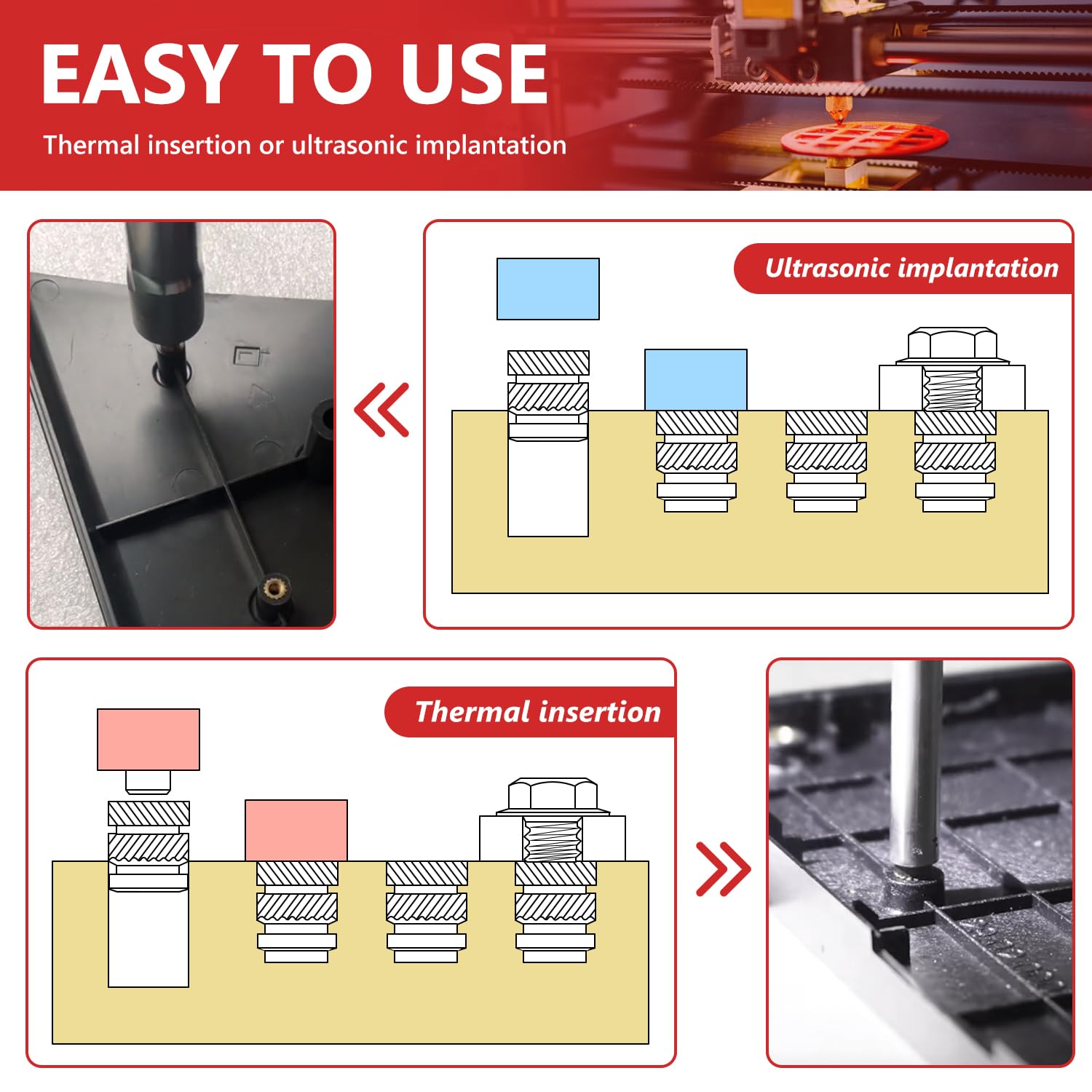 EASY TO USE

Thermal insertion or ultrasonic implantation

Ultrasonic implantation

Thermal insertion