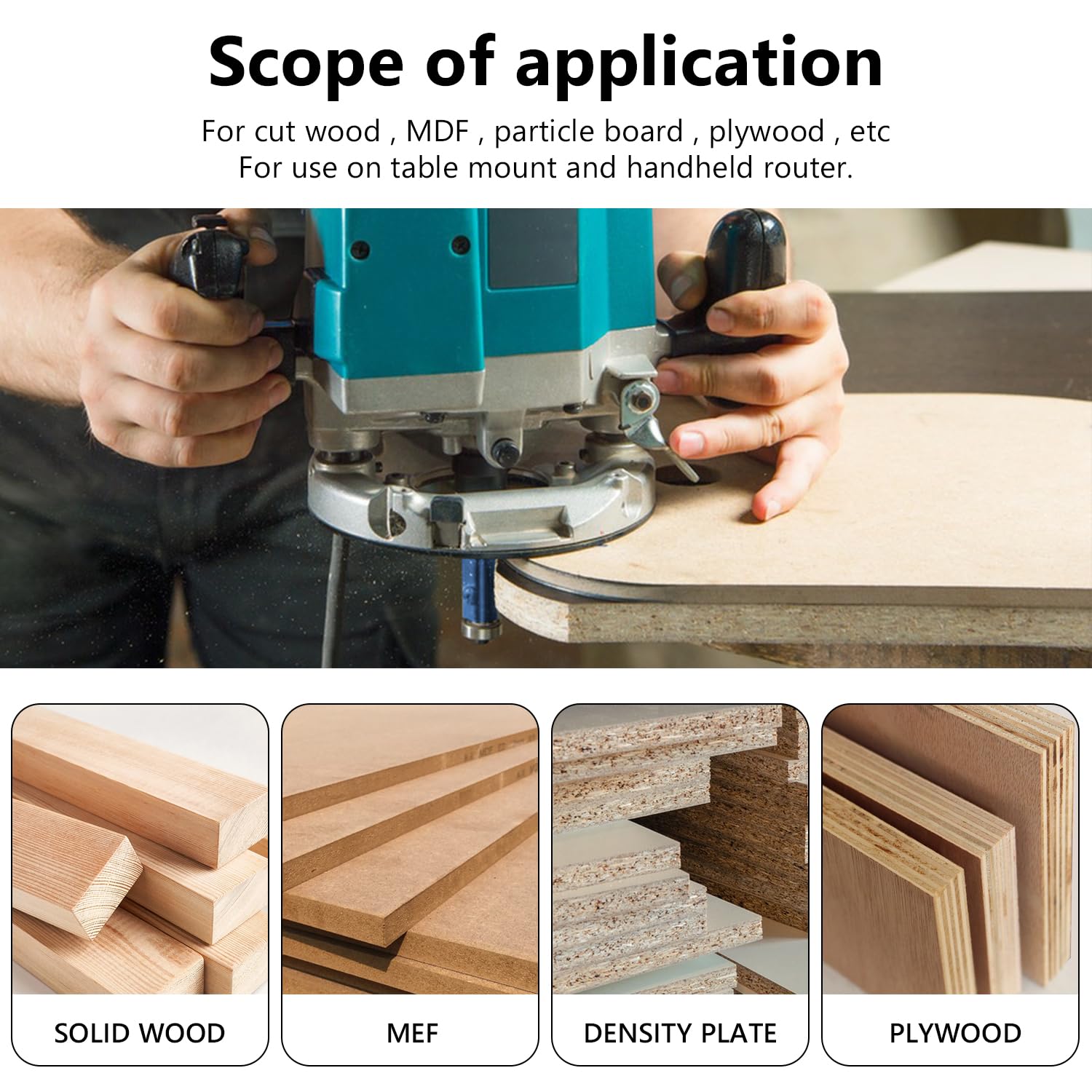 Scope of application

For cut wood , MDF , particle board , plywood , etc
For use on table mount and handheld router.

SOLID WOOD

MEF

DENSITY PLATE

PLYWOOD